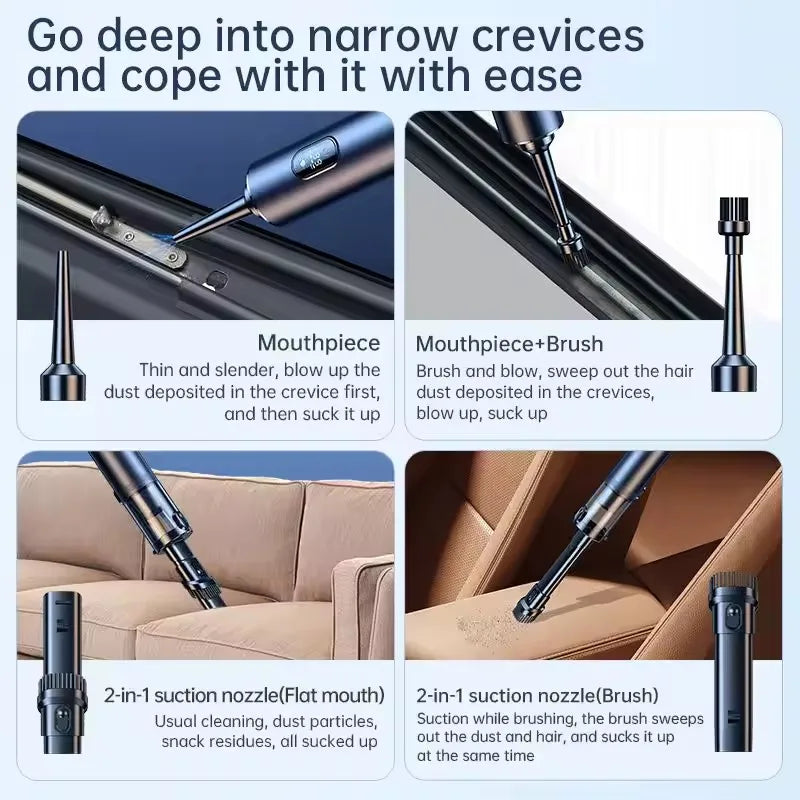 Go deep into narrow crevices and cope with it with ease

Mouthpiece
Thin and slender, blow up the dust deposited in the crevice first, and then suck it up

Mouthpiece+Brush
Brush and blow, sweep out the hair dust deposited in the crevices, blow up, suck up

2-in-1 suction nozzle(Flat mouth)
Usual cleaning, dust particles, snack residues, all sucked up

2-in-1 suction nozzle(Brush)
Suction while brushing, the brush sweeps out the dust and hair, and sucks it up at the same time